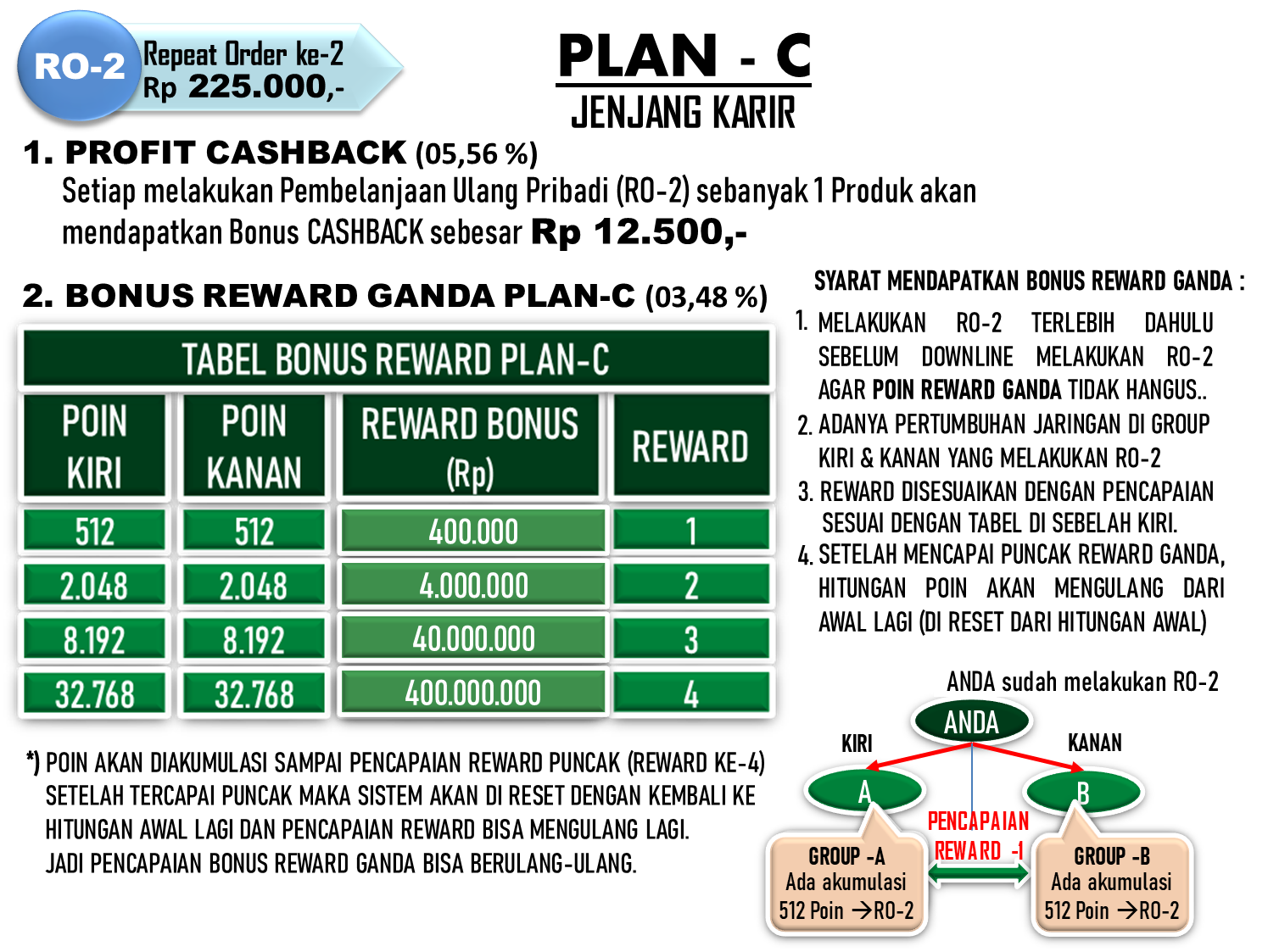 RO-2 Repeat Order ke-2
Rp 225.000,-

PLAN - C
JENJANG KARIR

1. PROFIT CASHBACK (05,56 %)

Setiap melakukan Pembelanjaan Ulang Pribadi (RO-2) sebanyak 1 Produk akan mendapatkan Bonus CASHBACK sebesar Rp 12.500,-

2. BONUS REWARD GANDA PLAN-C (03,48 %)

TABEL BONUS REWARD PLAN-C

| POIN KIRI | POIN KANAN | REWARD BONUS (Rp) | REWARD |
|---|---|---|---|
| 512 | 512 | 400.000 | 1 |
| 2.048 | 2.048 | 4.000.000 | 2 |
| 8.192 | 8.192 | 40.000.000 | 3 |
| 32.768 | 32.768 | 400.000.000 | 4 |

*) POIN AKAN DIAKUMULASI SAMPAI PENCAPAIAN REWARD PUNCAK (REWARD KE-4) SETELAH TERCAPAI PUNCAK MAKA SISTEM AKAN DI RESET DENGAN KEMBALI KE HITUNGAN AWAL LAGI DAN PENCAPAIAN REWARD BISA MENGULANG LAGI.
JADI PENCAPAIAN BONUS REWARD GANDA BISA BERULANG-ULANG.

SYARAT MENDAPATKAN BONUS REWARD GANDA :

1. MELAKUKAN RO-2 TERLEBIH DAHULU SEBELUM DOWNLINE MELAKUKAN RO-2 AGAR POIN REWARD GANDA TIDAK HANGUS..
2. ADANYA PERTUMBUHAN JARINGAN DI GROUP KIRI & KANAN YANG MELAKUKAN RO-2
3. REWARD DISESUAIKAN DENGAN PENCAPAIAN SESUAI DENGAN TABEL DI SEBELAH KIRI.
4. SETELAH MENCAPAI PUNCAK REWARD GANDA, HITUNGAN POIN AKAN MENGULANG DARI AWAL LAGI (DI RESET DARI HITUNGAN AWAL)

ANDA sudah melakukan RO-2
ANDA
KIRI
KANAN
A
B
PENCAPAIAN REWARD -1
GROUP -A
Ada akumulasi
512 Poin →RO-2
GROUP -B
Ada akumulasi
512 Poin →RO-2