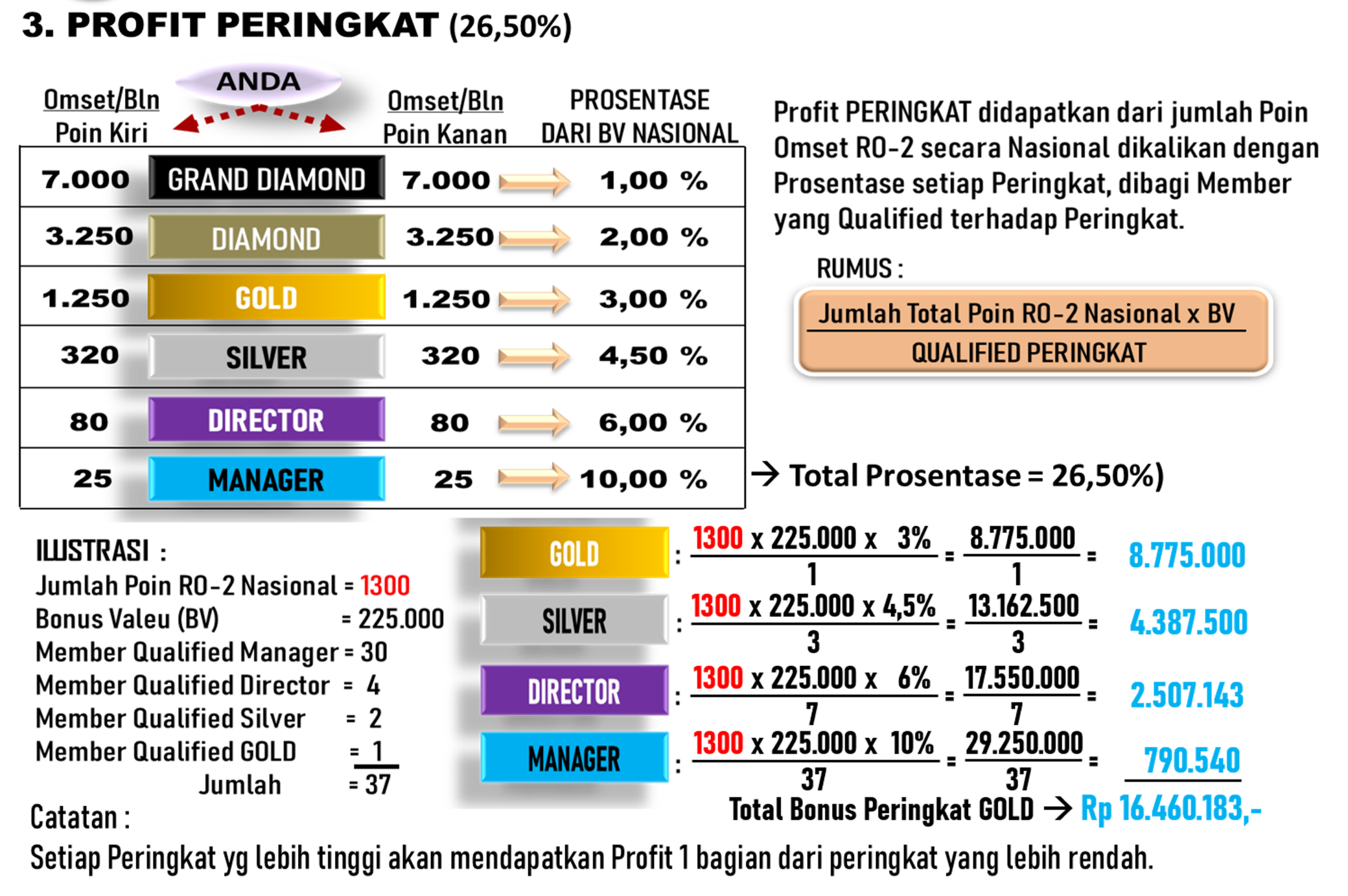 3. PROFIT PERINGKAT (26,50%)

ANDA

| Omset/Bln Poin Kiri | | Omset/Bln Poin Kanan | PROSENTASE DARI BV NASIONAL |
|---|---|---|---|
| 7.000 | GRAND DIAMOND | 7.000 | 1,00 % |
| 3.250 | DIAMOND | 3.250 | 2,00 % |
| 1.250 | GOLD | 1.250 | 3,00 % |
| 320 | SILVER | 320 | 4,50 % |
| 80 | DIRECTOR | 80 | 6,00 % |
| 25 | MANAGER | 25 | 10,00 % |

Profit PERINGKAT didapatkan dari jumlah Poin Omset RO-2 secara Nasional dikalikan dengan Prosentase setiap Peringkat, dibagi Member yang Qualified terhadap Peringkat.

RUMUS :

$\frac{\text{Jumlah Total Poin RO-2 Nasional x BV}}{\text{QUALIFIED PERINGKAT}}$

→ Total Prosentase = 26,50%)

ILUSTRASI :
Jumlah Poin RO-2 Nasional = 1300
Bonus Valeu (BV) = 225.000
Member Qualified Manager = 30
Member Qualified Director = 4
Member Qualified Silver = 2
Member Qualified GOLD = 1
Jumlah = 37

GOLD : $\frac{1300 \times 225.000 \times 3\%}{1} = \frac{8.775.000}{1} =$ 8.775.000

SILVER : $\frac{1300 \times 225.000 \times 4,5\%}{3} = \frac{13.162.500}{3} =$ 4.387.500

DIRECTOR : $\frac{1300 \times 225.000 \times 6\%}{7} = \frac{17.550.000}{7} =$ 2.507.143

MANAGER : $\frac{1300 \times 225.000 \times 10\%}{37} = \frac{29.250.000}{37} =$ 790.540

Total Bonus Peringkat GOLD → Rp 16.460.183,-

Catatan :
Setiap Peringkat yg lebih tinggi akan mendapatkan Profit 1 bagian dari peringkat yang lebih rendah.